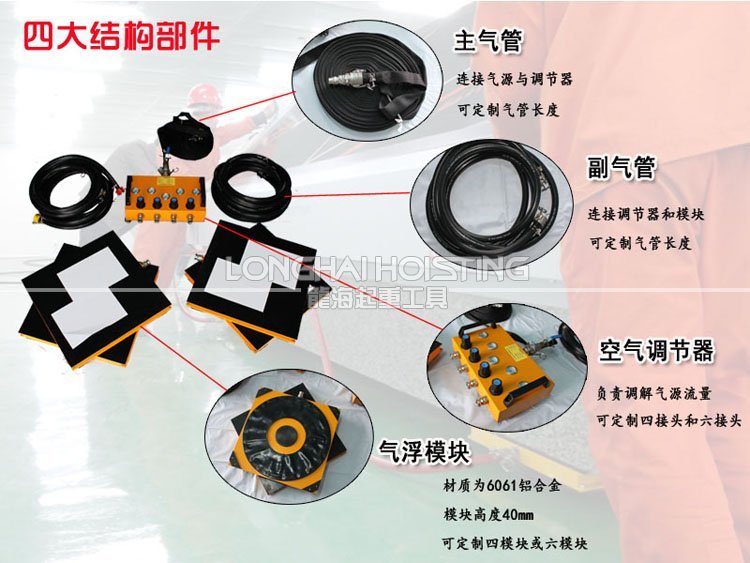 四大结构部件

主气管
连接气源与调节器
可定制气管长度

副气管
连接调节器和模块
可定制气管长度

LONGHAI HOISTING
龍海起重工具

空气调节器
负责调解气源流量
可定制四接头和六接头

气浮模块
材质为6061铝合金
模块高度40mm
可定制四模块或六模块